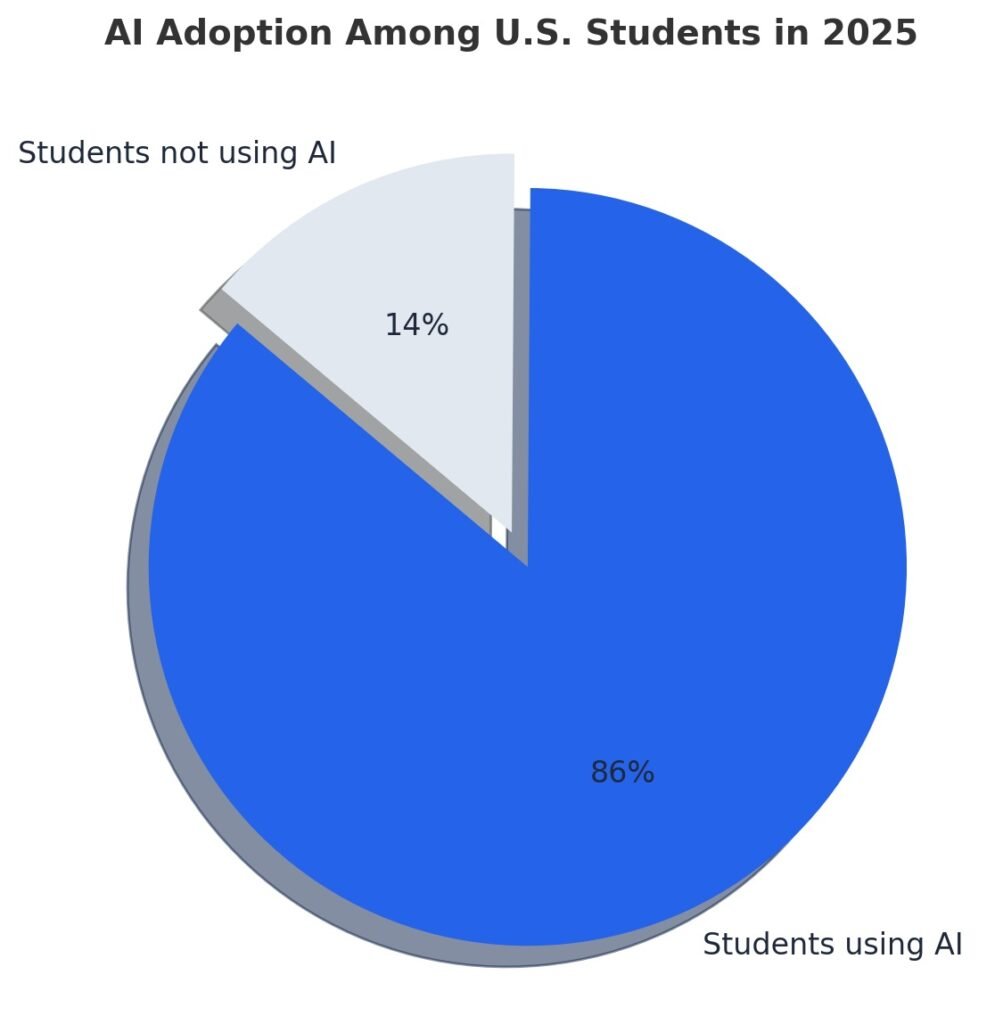 AI Adoption Among U.S. Students in 2025

Students not using AI

14%

86%

Students using AI